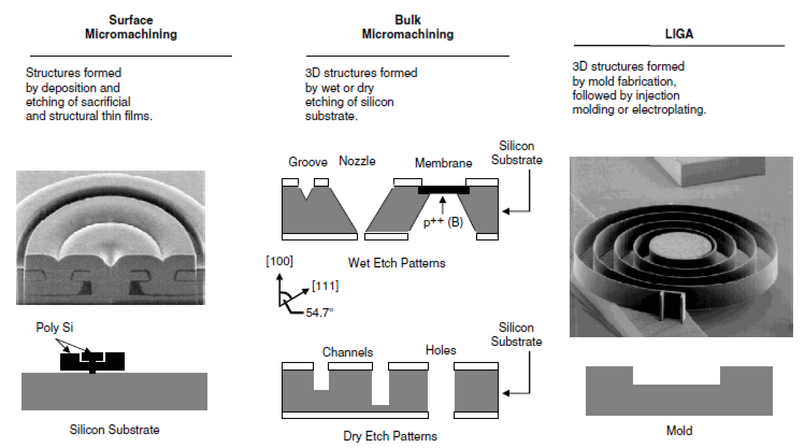 Surface Micromachining

Structures formed by deposition and etching of sacrificial and structural thin films.

Poly Si

Silicon Substrate

Bulk Micromachining

3D structures formed by wet or dry etching of silicon substrate.

Groove Nozzle Membrane

Silicon Substrate

$p^{++}$ (B)

Wet Etch Patterns

[100]

[111]

54.7°

Channels Holes

Silicon Substrate

Dry Etch Patterns

LIGA

3D structures formed by mold fabrication, followed by injection molding or electroplating.

Mold